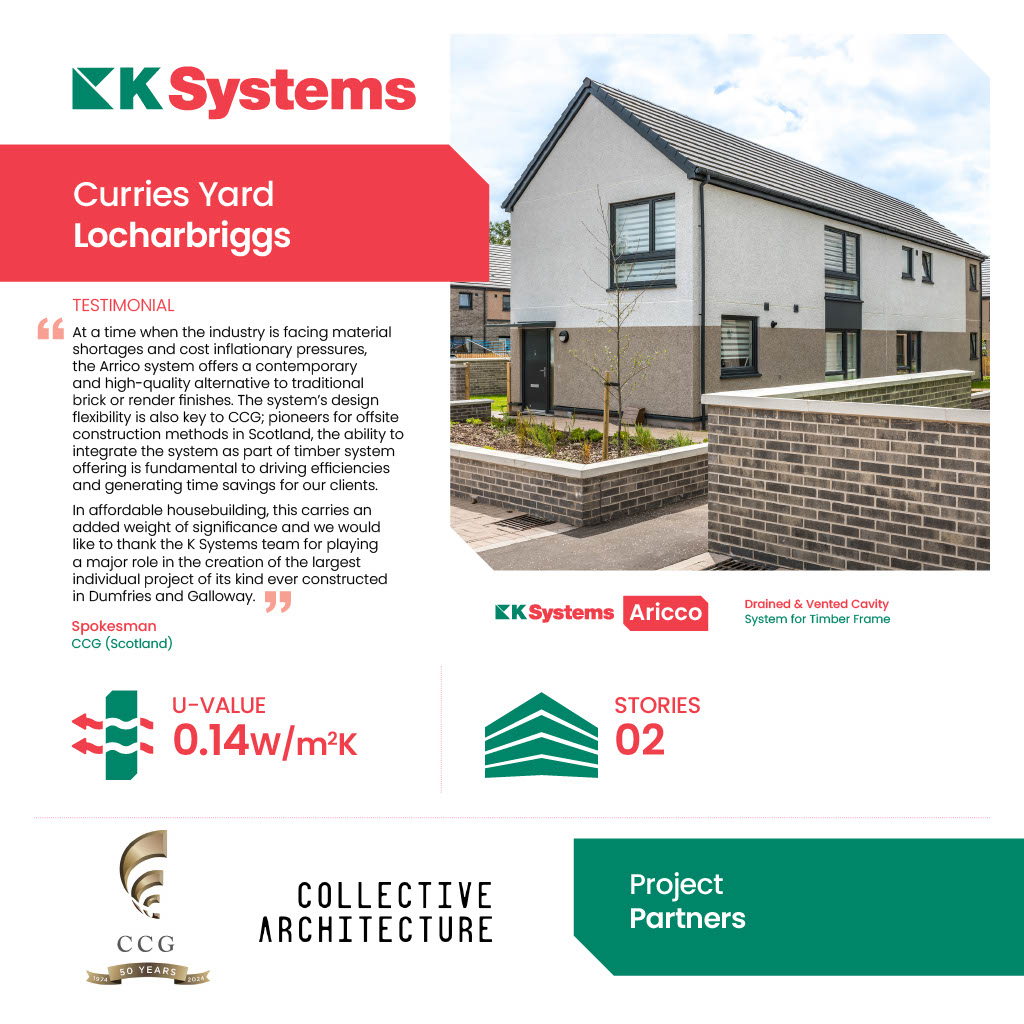 K Systems

Curries Yard
Locharbriggs

TESTIMONIAL

At a time when the industry is facing material shortages and cost inflationary pressures, the Arrico system offers a contemporary and high-quality alternative to traditional brick or render finishes. The system's design flexibility is also key to CCG; pioneers for offsite construction methods in Scotland, the ability to integrate the system as part of timber system offering is fundamental to driving efficiencies and generating time savings for our clients.

In affordable housebuilding, this carries an added weight of significance and we would like to thank the K Systems team for playing a major role in the creation of the largest individual project of its kind ever constructed in Dumfries and Galloway.

Spokesman
CCG (Scotland)

K Systems Aricco

Drained & Vented Cavity
System for Timber Frame

U-VALUE
0.14W/m²K

STORIES
02

CCG
1974 50 YEARS 2024

COLLECTIVE
ARCHITECTURE

Project
Partners